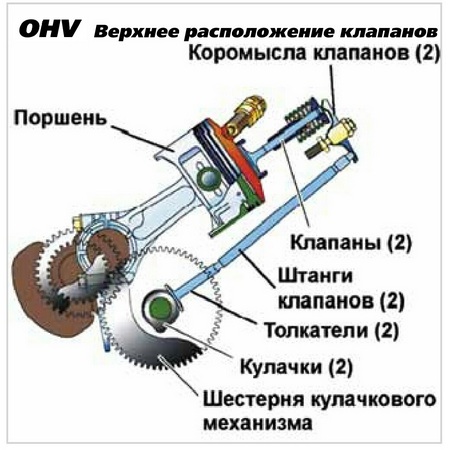 OHV Верхнее расположение клапанов

Коромысла клапанов (2)

Поршень

Клапаны (2)

Штанги клапанов (2)

Толкатели (2)

Кулачки (2)

Шестерня кулачкового механизма